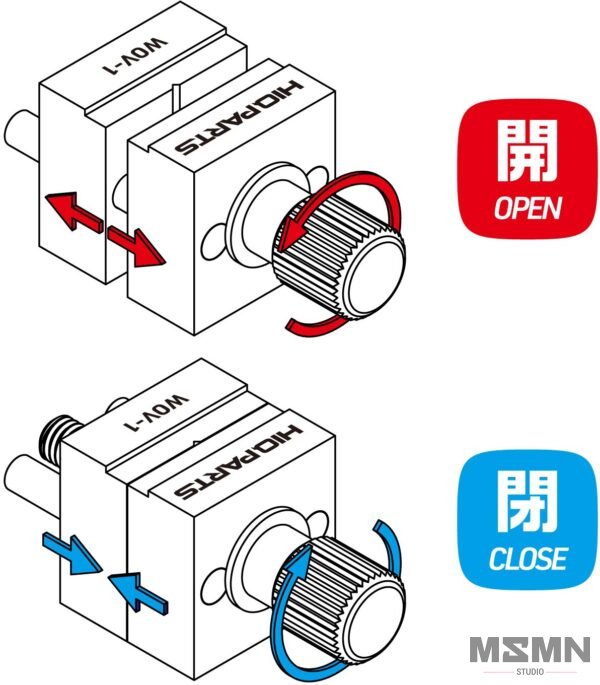 WOV-1

HIQPARTS

開
OPEN

WOV-1

HIQPARTS

閉
CLOSE

MSMN
STUDIO